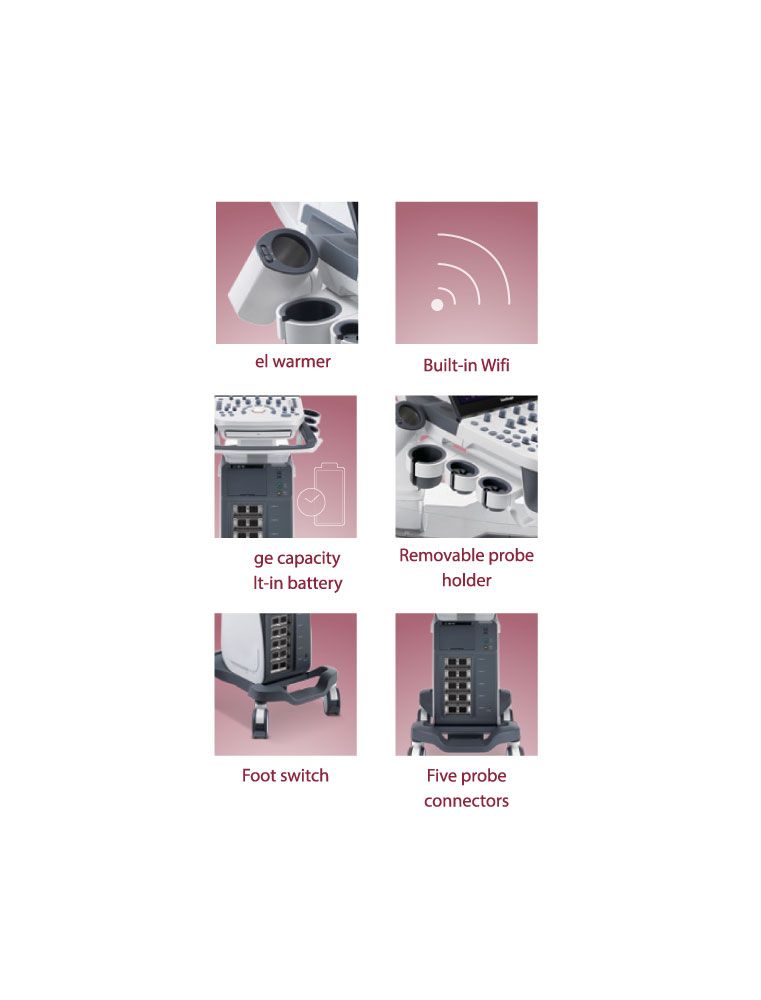 el warmer

Built-in Wifi

ge capacity lt-in battery

Removable probe holder

Foot switch

Five probe connectors